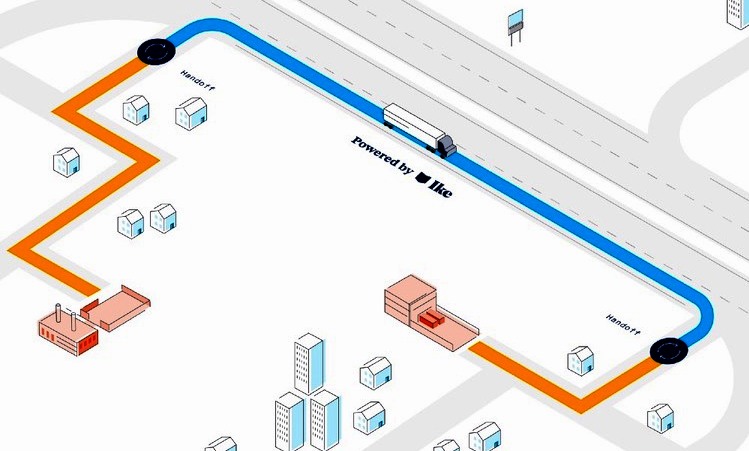 Handoff

Powered by Ike

Handoff